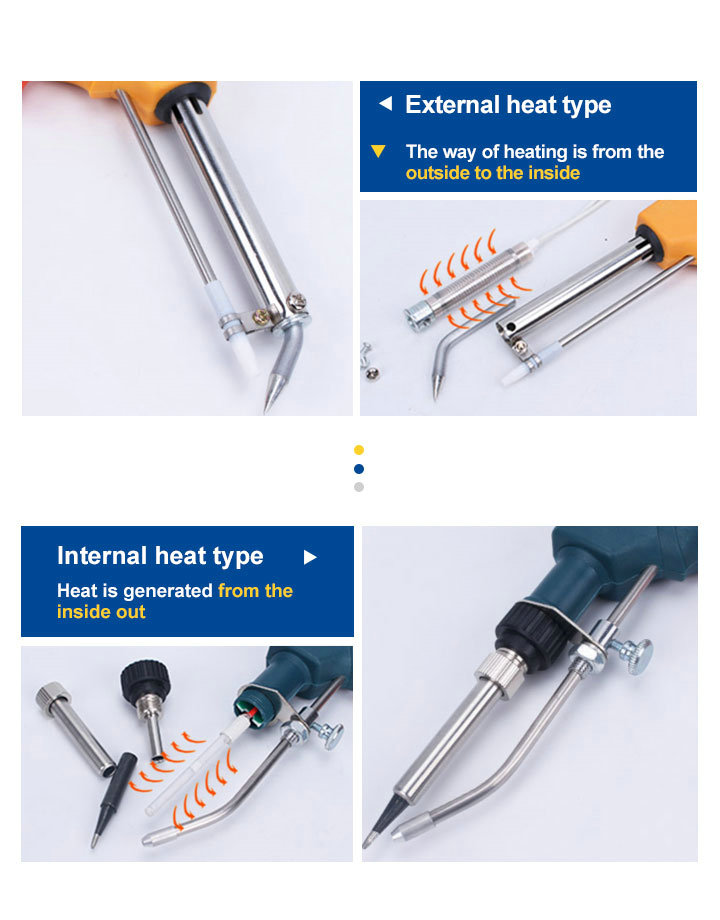 External heat type

The way of heating is from the outside to the inside

Internal heat type

Heat is generated from the inside out