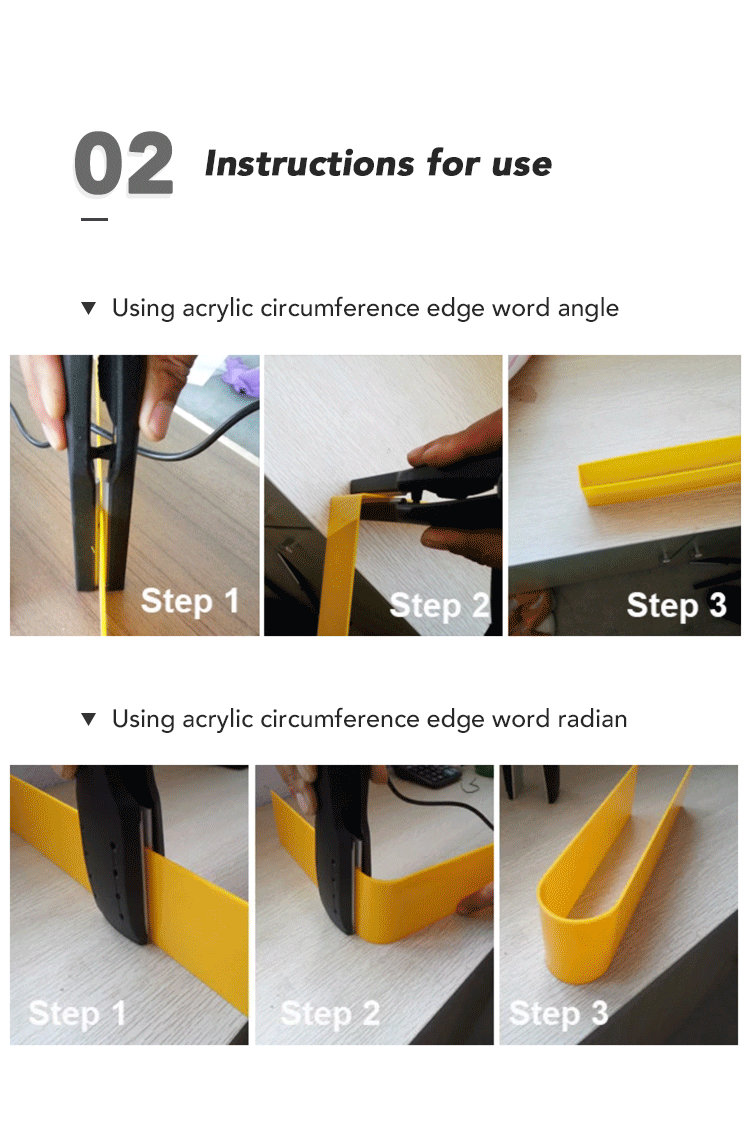 02 Instructions for use

▼ Using acrylic circumference edge word angle

Step 1

Step 2

Step 3

▼ Using acrylic circumference edge word radian

Step 1

Step 2

Step 3