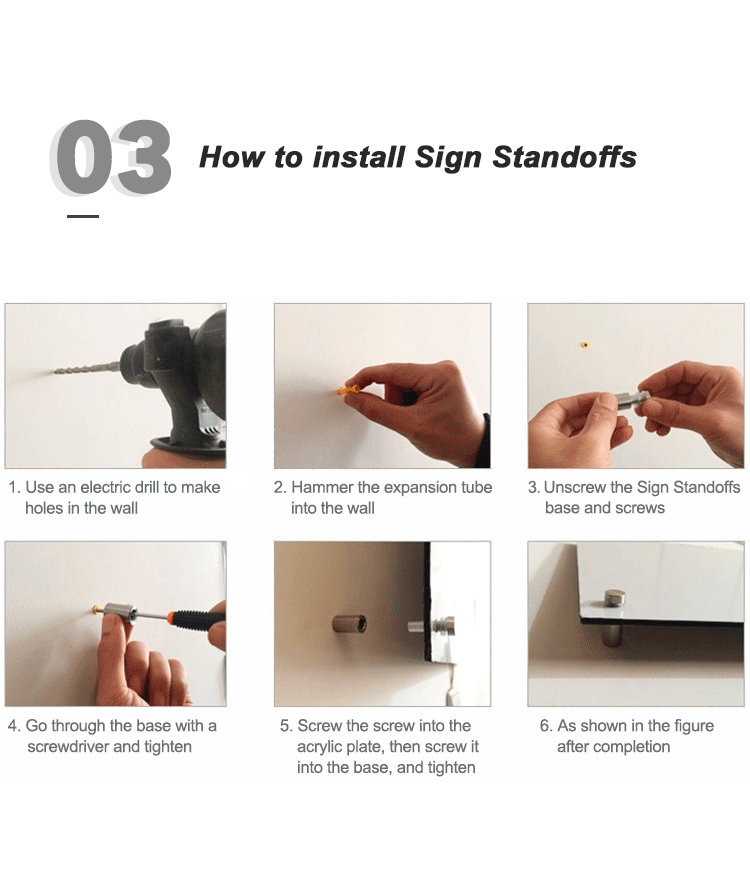 03 How to install Sign Standoffs

1. Use an electric drill to make holes in the wall

2. Hammer the expansion tube into the wall

3. Unscrew the Sign Standoffs base and screws

4. Go through the base with a screwdriver and tighten

5. Screw the screw into the acrylic plate, then screw it into the base, and tighten

6. As shown in the figure after completion