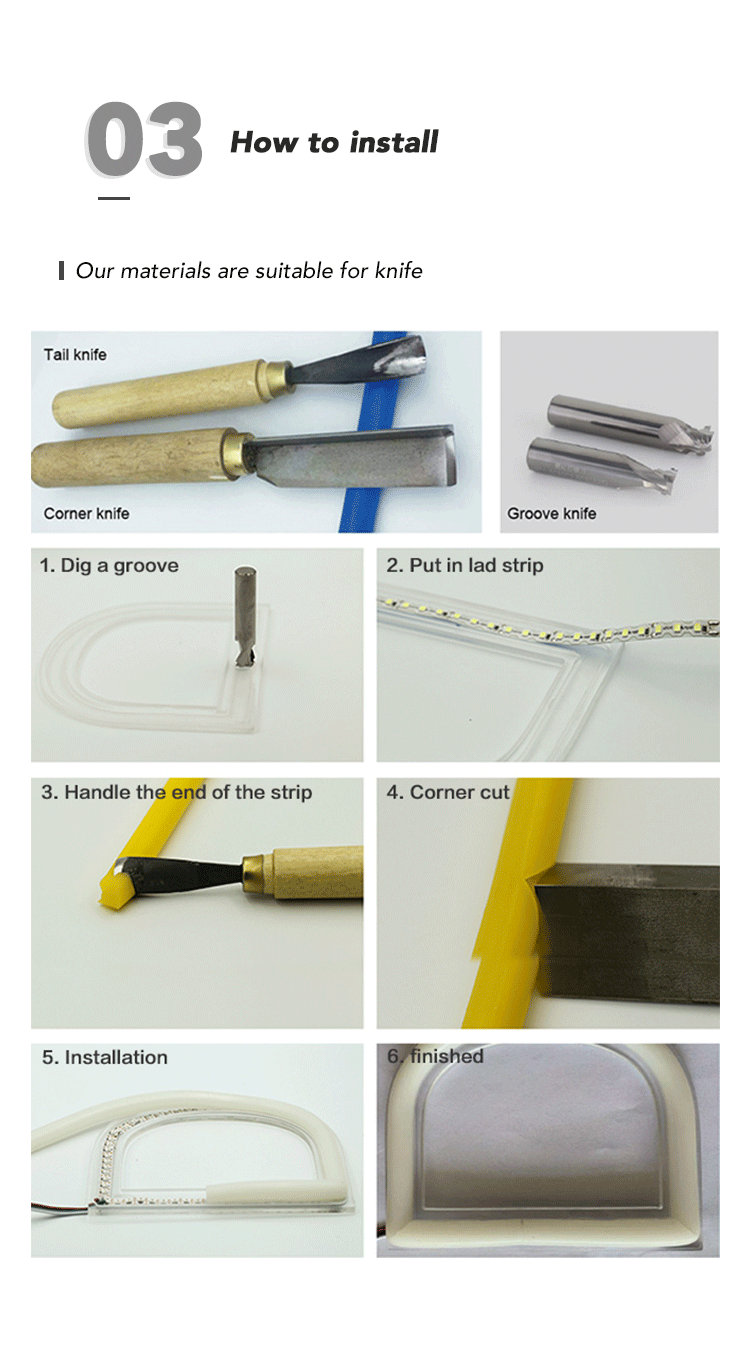 03 How to install

Our materials are suitable for knife

Tail knife

Corner knife

Groove knife

1. Dig a groove

2. Put in lad strip

3. Handle the end of the strip

4. Corner cut

5. Installation

6. finished