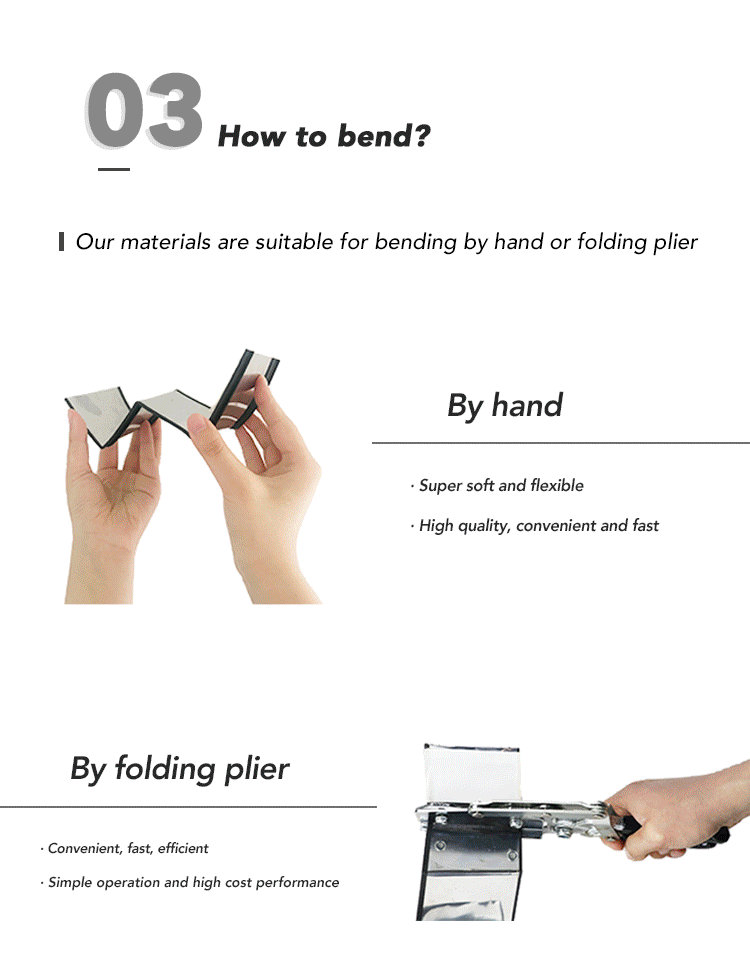 03 How to bend?

Our materials are suitable for bending by hand or folding plier

By hand

· Super soft and flexible

· High quality, convenient and fast

By folding plier

· Convenient, fast, efficient

· Simple operation and high cost performance